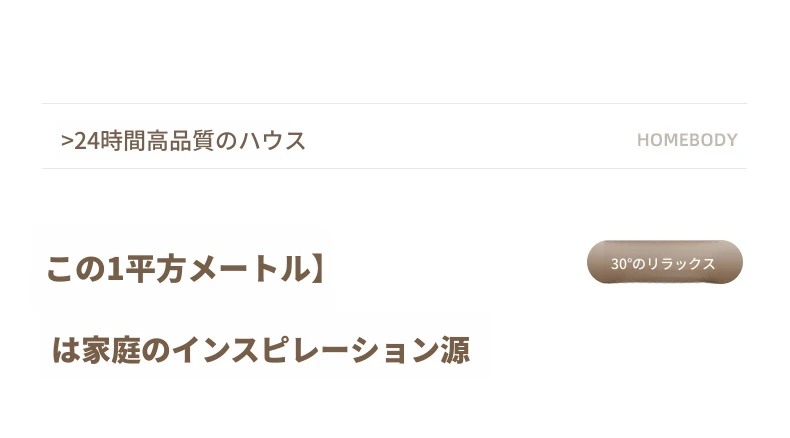 >24時間高品質のハウス

HOMEBODY

この1平方メートル】

30°のリラックス

は家庭のインスピレーション源