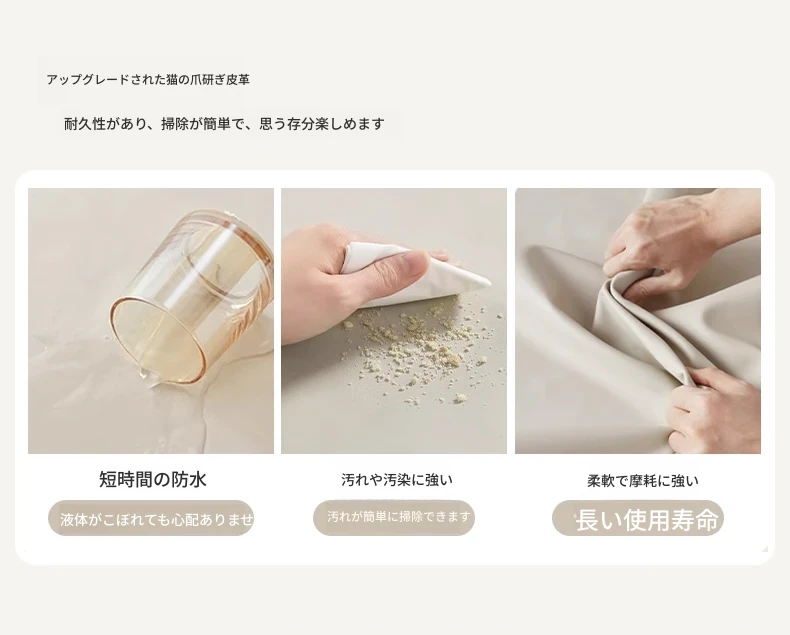 アップグレードされた猫の爪研ぎ皮革

耐久性があり、掃除が簡単で、思う存分楽しめます

短時間の防水

液体がこぼれても心配ありませ

汚れや汚染に強い

汚れが簡単に掃除できます

柔軟で摩耗に強い

長い使用寿命