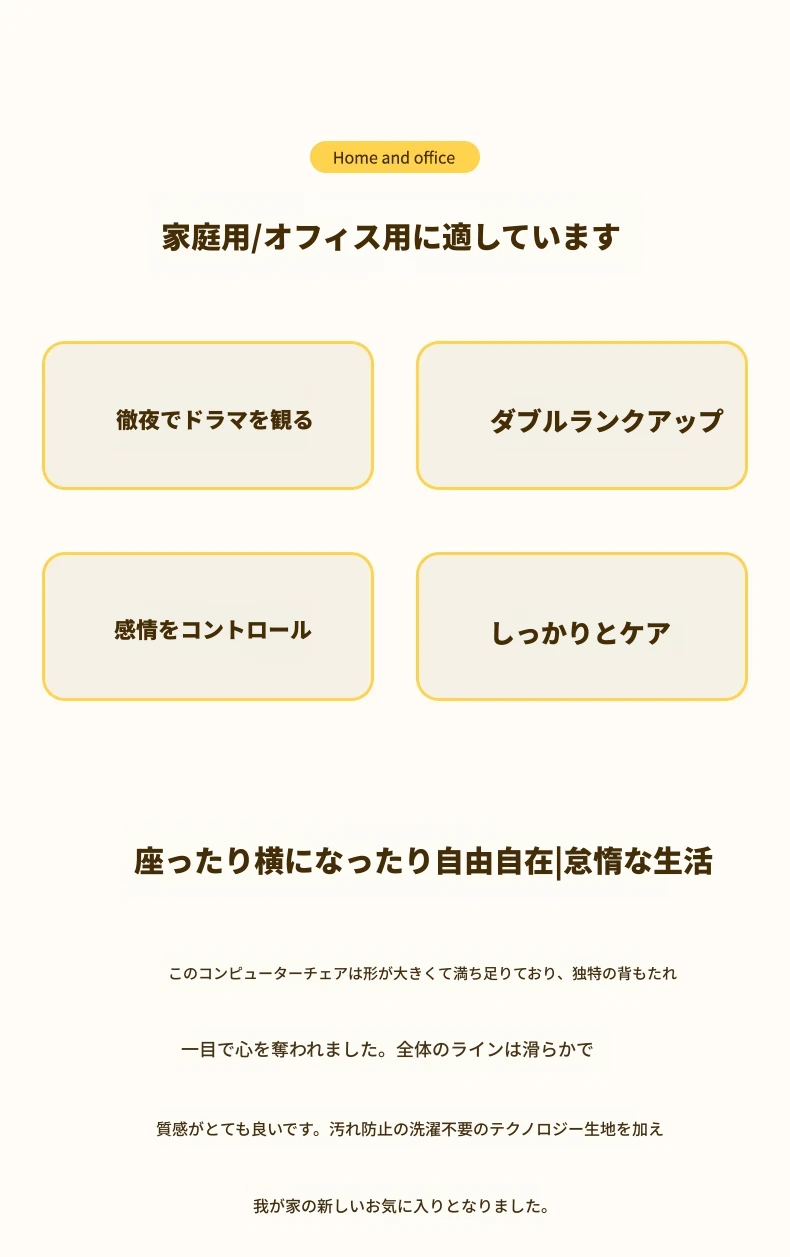 Home and office

家庭用/オフィス用に適しています

徹夜でドラマを観る

ダブルランクアップ

感情をコントロール

しっかりとケア

座ったり横になったり自由自在|怠惰な生活

このコンピューターチェアは形が大きくて満ち足りており、独特の背もたれ

一目で心を奪われました。全体のラインは滑らかで

質感がとても良いです。汚れ防止の洗濯不要のテクノロジー生地を加え

我が家の新しいお気に入りとなりました。