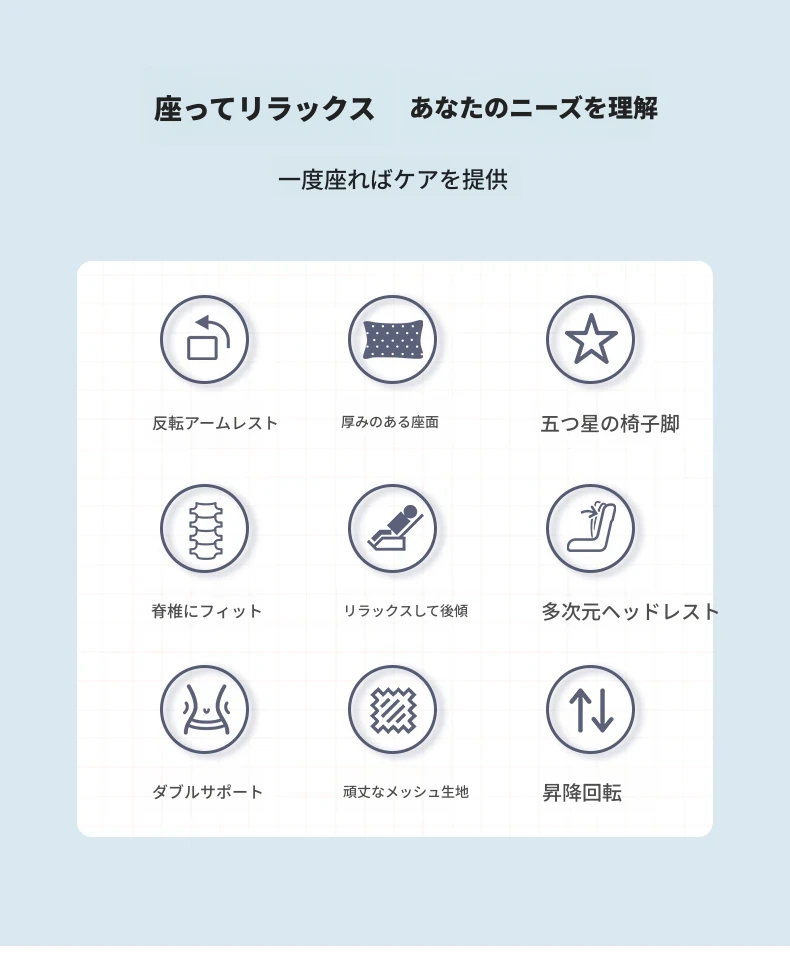 座ってリラックス　あなたのニーズを理解

一度座ればケアを提供

反転アームレスト

厚みのある座面

五つ星の椅子脚

脊椎にフィット

リラックスして後傾

多次元ヘッドレスト

ダブルサポート

頑丈なメッシュ生地

昇降回転