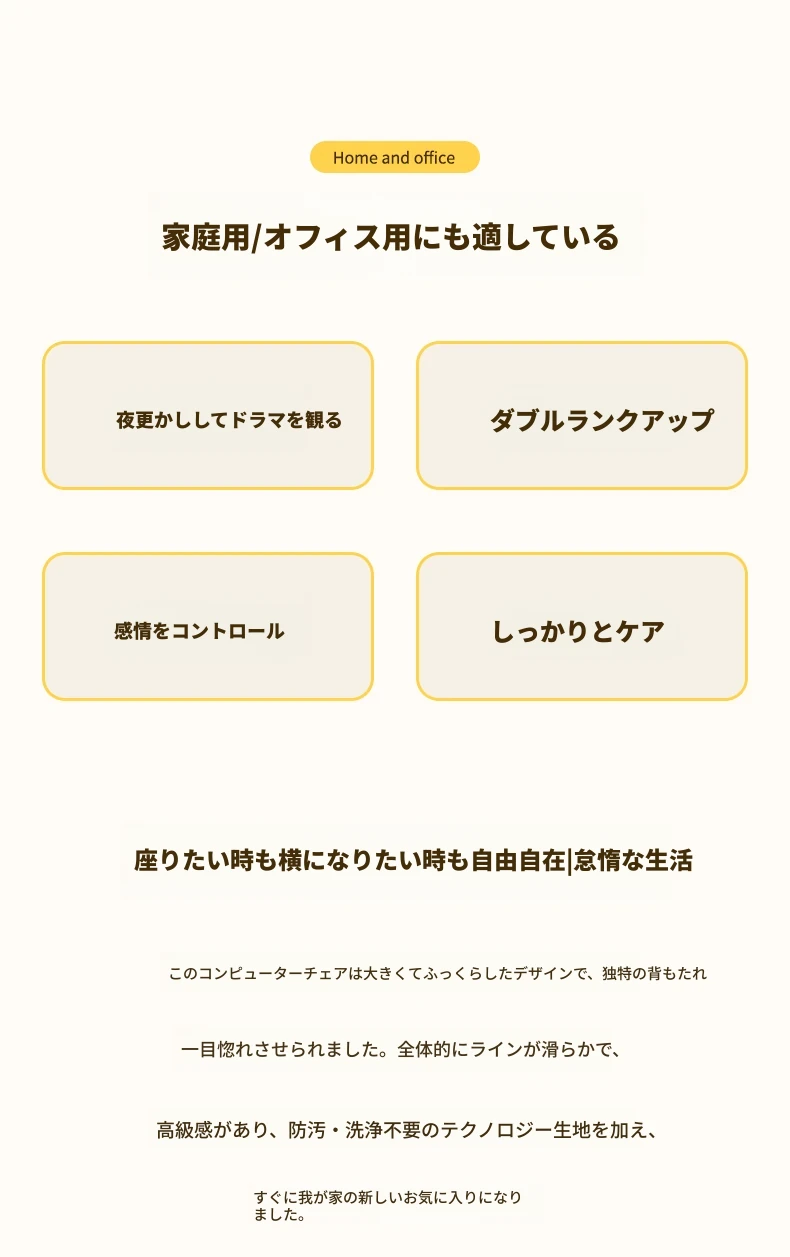 Home and office

家庭用/オフィス用にも適している

夜更かししてドラマを観る

ダブルランクアップ

感情をコントロール

しっかりとケア

座りたい時も横になりたい時も自由自在|怠惰な生活

このコンピューターチェアは大きくてふっくらしたデザインで、独特の背もたれ

一目惚れさせられました。全体的にラインが滑らかで、

高級感があり、防汚・洗浄不要のテクノロジー生地を加え、

すぐに我が家の新しいお気に入りになりました。