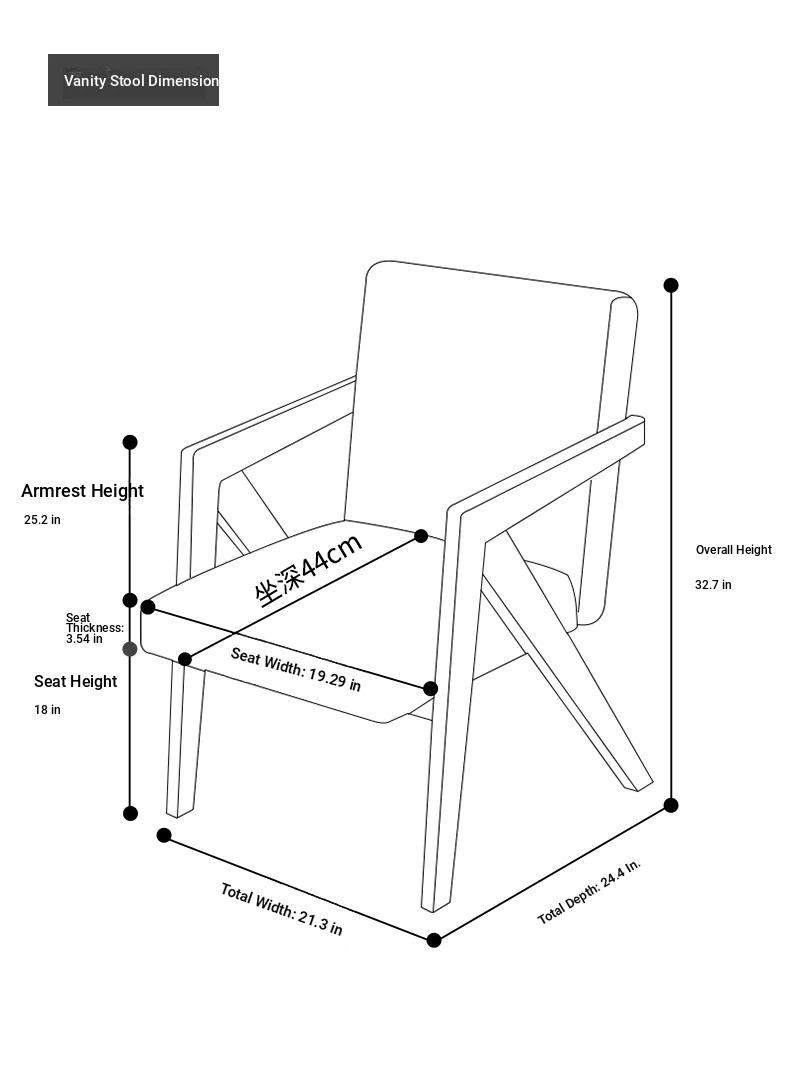 Vanity Stool Dimension

Armrest Height
25.2 in

Seat Thickness: 3.54 in

Seat Height
18 in

坐深44cm

Seat Width: 19.29 in

Overall Height
32.7 in

Total Width: 21.3 in

Total Depth: 24.4 In.