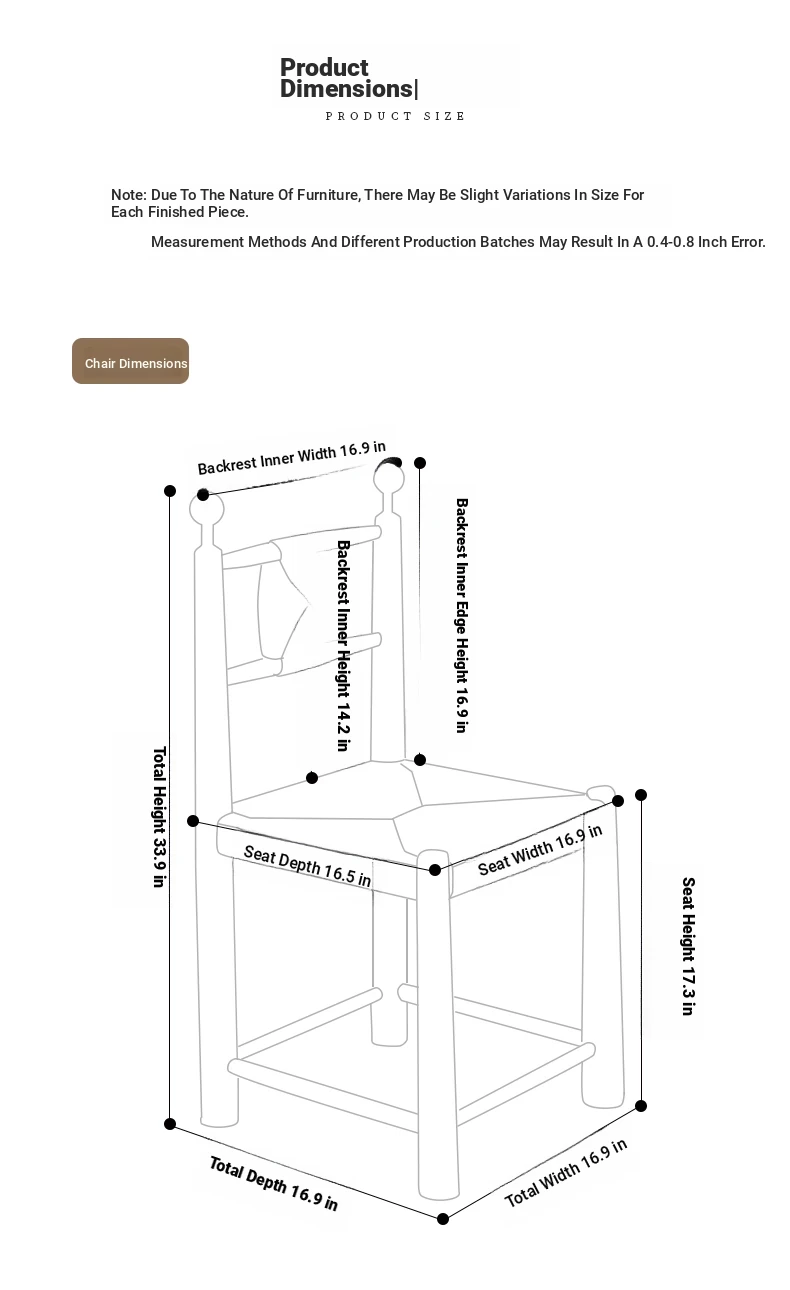 Product Dimensions|
PRODUCT SIZE

Note: Due To The Nature Of Furniture, There May Be Slight Variations In Size For Each Finished Piece.

Measurement Methods And Different Production Batches May Result In A 0.4-0.8 Inch Error.

Chair Dimensions

Backrest Inner Width 16.9 in

Backrest Inner Edge Height 16.9 in

Backrest Inner Height 14.2 in

Total Height 33.9 in

Seat Depth 16.5 in

Seat Width 16.9 in

Seat Height 17.3 in

Total Depth 16.9 in

Total Width 16.9 in